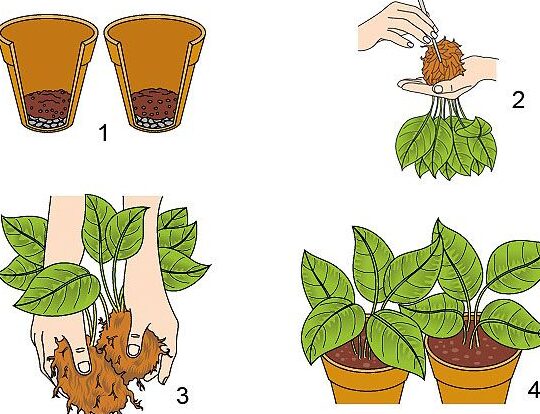 1

2

3

4